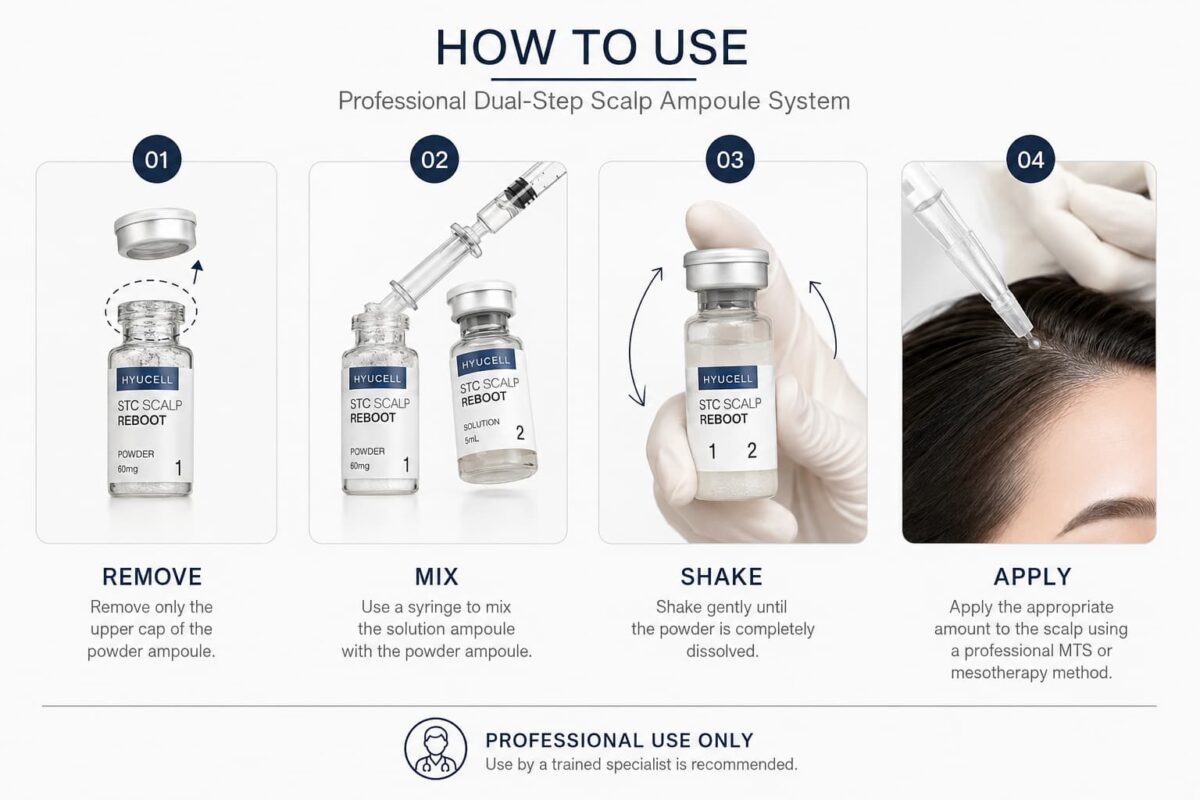 HOW TO USE

Professional Dual-Step Scalp Ampoule System

01

HYUCELL
STC SCALP
REBOOT
POWDER
60mg
1

REMOVE

Remove only the upper cap of the powder ampoule.

02

HYUCELL
STC SCALP
REBOOT
POWDER
60mg
1

HYUCELL
STC SCALP
REBOOT
SOLUTION
5mL
2

MIX

Use a syringe to mix the solution ampoule with the powder ampoule.

03

HYUCELL
STC SCALP
REBOOT
1 2

SHAKE

Shake gently until the powder is completely dissolved.

04

APPLY

Apply the appropriate amount to the scalp using a professional MTS or mesotherapy method.

PROFESSIONAL USE ONLY
Use by a trained specialist is recommended.